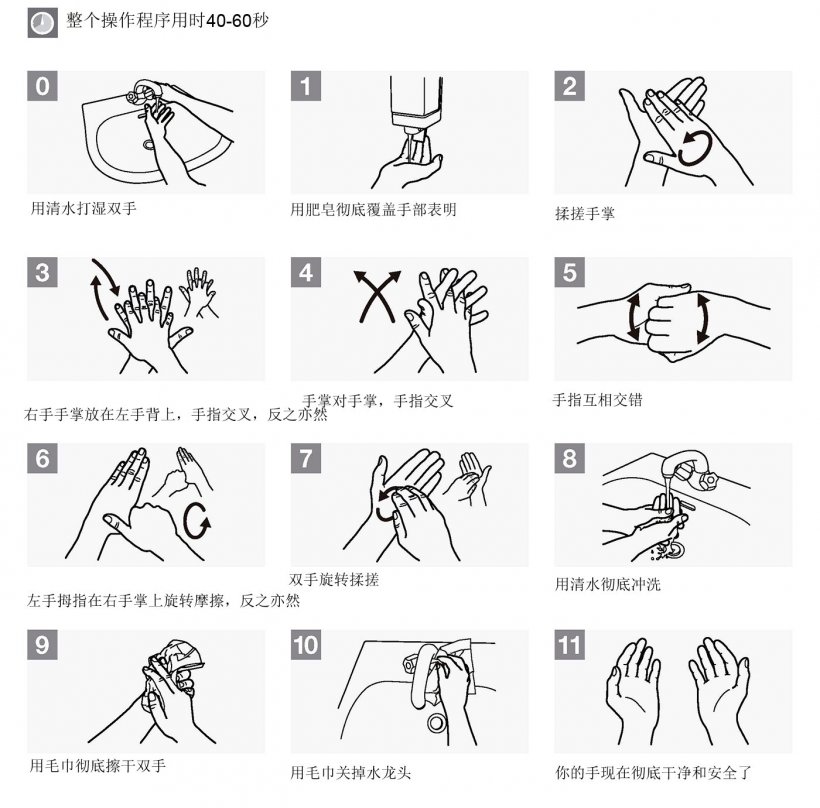 整个操作程序用时40-60秒

0
用清水打湿双手

1
用肥皂彻底覆盖手部表明

2
揉搓手掌

3
右手手掌放在左手背上，手指交叉，反之亦然

4
手掌对手掌，手指交叉

5
手指互相交错

6
左手拇指在右手掌上旋转摩擦，反之亦然

7
双手旋转揉搓

8
用清水彻底冲洗

9
用毛巾彻底擦干双手

10
用毛巾关掉水龙头

11
你的手现在彻底干净和安全了